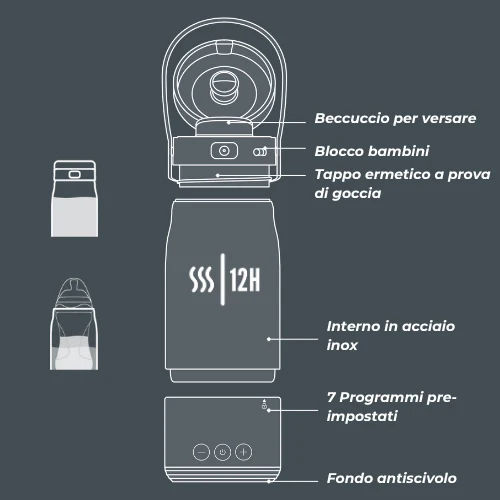 Beccuccio per versare

Blocco bambini

Tappo ermetico a prova di goccia

12H

Interno in acciaio inox

7 Programmi pre-impostati

Fondo antiscivolo